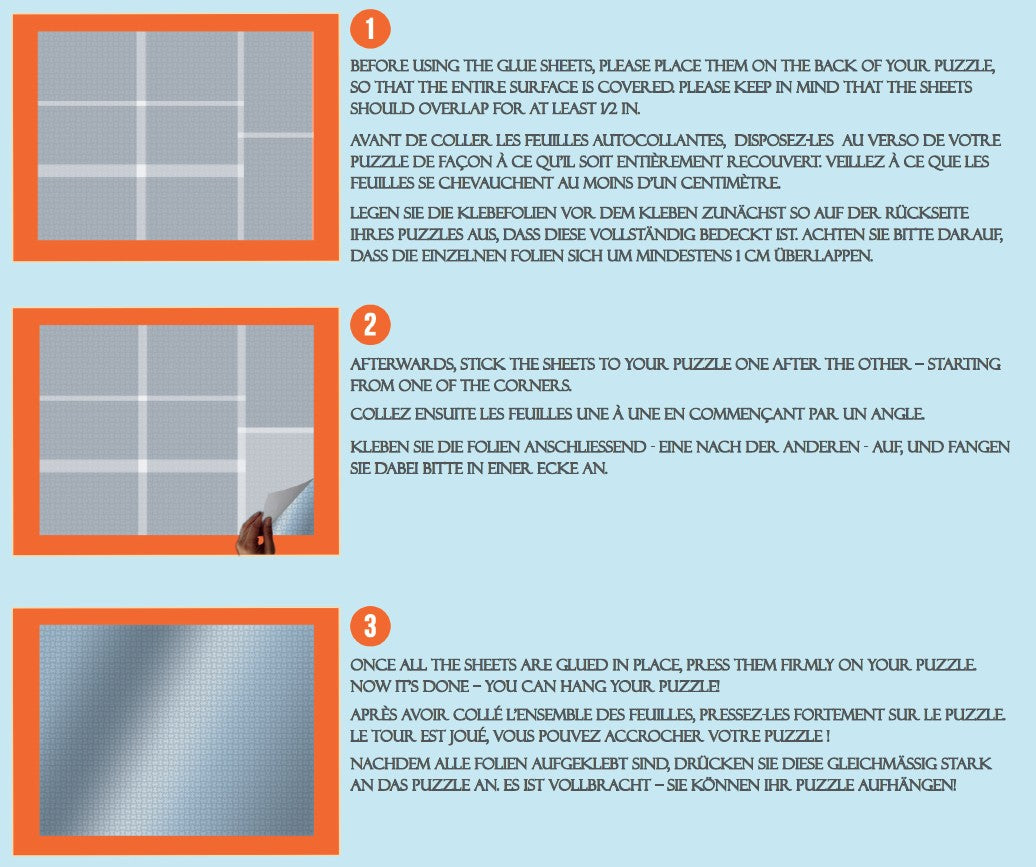 1

BEFORE USING THE GLUE SHEETS, PLEASE PLACE THEM ON THE BACK OF YOUR PUZZLE, SO THAT THE ENTIRE SURFACE IS COVERED. PLEASE KEEP IN MIND THAT THE SHEETS SHOULD OVERLAP FOR AT LEAST 1/2 IN.

AVANT DE COLLER LES FEUILLES AUTOCOLLANTES, DISPOSEZ-LES AU VERSO DE VOTRE PUZZLE DE FAÇON À CE QU'IL SOIT ENTIÈREMENT RECOUVERT. VEILLEZ À CE QUE LES FEUILLES SE CHEVAUCHENT AU MOINS D'UN CENTIMÈTRE.

LEGEN SIE DIE KLEBEFOLIEN VOR DEM KLEBEN ZUNÄCHST SO AUF DER RÜCKSEITE IHRES PUZZLES AUS, DASS DIESE VOLLSTÄNDIG BEDECKT IST. ACHTEN SIE BITTE DARAUF, DASS DIE EINZELNEN FOLIEN SICH UM MINDESTENS 1 CM ÜBERLAPPEN.

2

AFTERWARDS, STICK THE SHEETS TO YOUR PUZZLE ONE AFTER THE OTHER – STARTING FROM ONE OF THE CORNERS.

COLLEZ ENSUITE LES FEUILLES UNE À UNE EN COMMENÇANT PAR UN ANGLE.

KLEBEN SIE DIE FOLIEN ANSCHLIESSEND - EINE NACH DER ANDEREN - AUF, UND FANGEN SIE DABEI BITTE IN EINER ECKE AN.

3

ONCE ALL THE SHEETS ARE GLUED IN PLACE, PRESS THEM FIRMLY ON YOUR PUZZLE. NOW IT'S DONE – YOU CAN HANG YOUR PUZZLE!

APRÈS AVOIR COLLÉ L'ENSEMBLE DES FEUILLES, PRESSEZ-LES FORTEMENT SUR LE PUZZLE. LE TOUR EST JOUÉ, VOUS POUVEZ ACCROCHER VOTRE PUZZLE !

NACHDEM ALLE FOLIEN AUFGEKLEBT SIND, DRÜCKEN SIE DIESE GLEICHMÄSSIG STARK AN DAS PUZZLE AN. ES IST VOLLBRACHT – SIE KÖNNEN IHR PUZZLE AUFHÄNGEN!