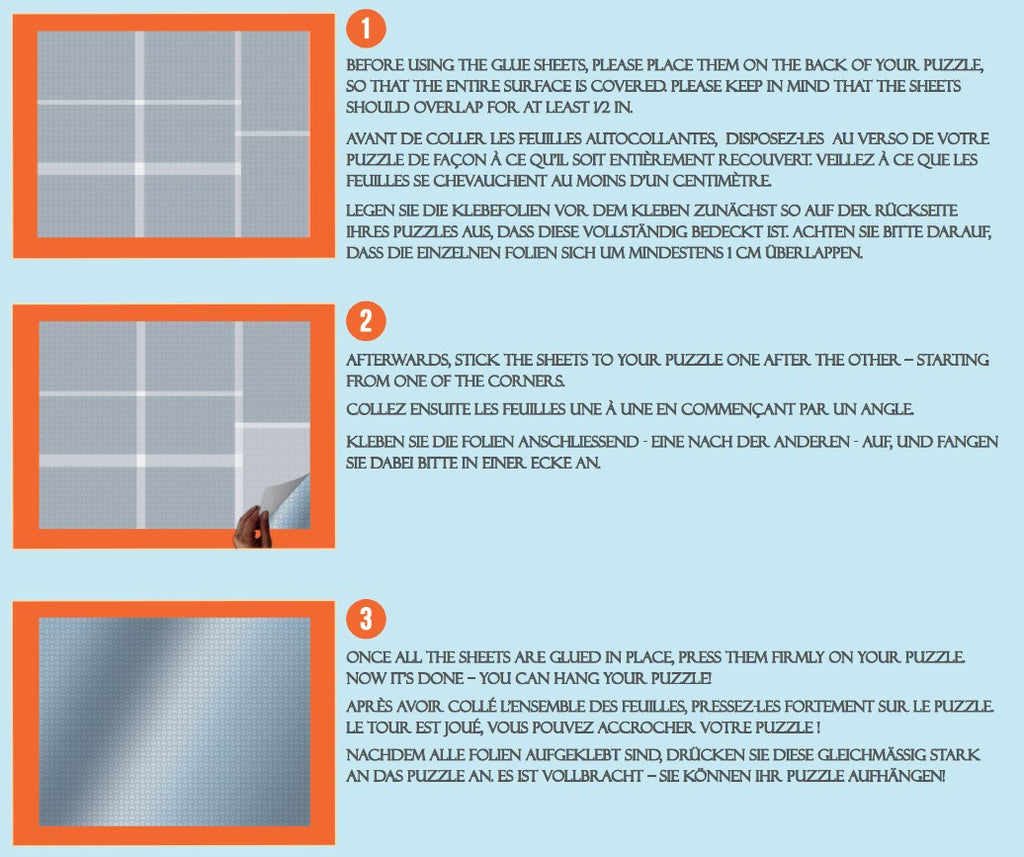 1

BEFORE USING THE GLUE SHEETS, PLEASE PLACE THEM ON THE BACK OF YOUR PUZZLE, SO THAT THE ENTIRE SURFACE IS COVERED. PLEASE KEEP IN MIND THAT THE SHEETS SHOULD OVERLAP FOR AT LEAST 1/2 IN.

AVANT DE COLLER LES FEUILLES AUTOCOLLANTES, DISPOSEZ-LES AU VERSO DE VOTRE PUZZLE DE FAÇON À CE QU'IL SOIT ENTIÈREMENT RECOUVERT. VEILLEZ À CE QUE LES FEUILLES SE CHEVAUCHENT AU MOINS D'UN CENTIMÈTRE.

LEGEN SIE DIE KLEBEFOLIEN VOR DEM KLEBEN ZUNÄCHST SO AUF DER RÜCKSEITE IHRES PUZZLES AUS, DASS DIESE VOLLSTÄNDIG BEDECKT IST. ACHTEN SIE BITTE DARAUF, DASS DIE EINZELNEN FOLIEN SICH UM MINDESTENS 1 CM ÜBERLAPPEN.

2

AFTERWARDS, STICK THE SHEETS TO YOUR PUZZLE ONE AFTER THE OTHER – STARTING FROM ONE OF THE CORNERS.

COLLEZ ENSUITE LES FEUILLES UNE À UNE EN COMMENÇANT PAR UN ANGLE.

KLEBEN SIE DIE FOLIEN ANSCHLIESSEND - EINE NACH DER ANDEREN - AUF, UND FANGEN SIE DABEI BITTE IN EINER ECKE AN.

3

ONCE ALL THE SHEETS ARE GLUED IN PLACE, PRESS THEM FIRMLY ON YOUR PUZZLE. NOW IT'S DONE – YOU CAN HANG YOUR PUZZLE!

APRÈS AVOIR COLLÉ L'ENSEMBLE DES FEUILLES, PRESSEZ-LES FORTEMENT SUR LE PUZZLE. LE TOUR EST JOUÉ, VOUS POUVEZ ACCROCHER VOTRE PUZZLE !

NACHDEM ALLE FOLIEN AUFGEKLEBT SIND, DRÜCKEN SIE DIESE GLEICHMÄSSIG STARK AN DAS PUZZLE AN. ES IST VOLLBRACHT – SIE KÖNNEN IHR PUZZLE AUFHÄNGEN!